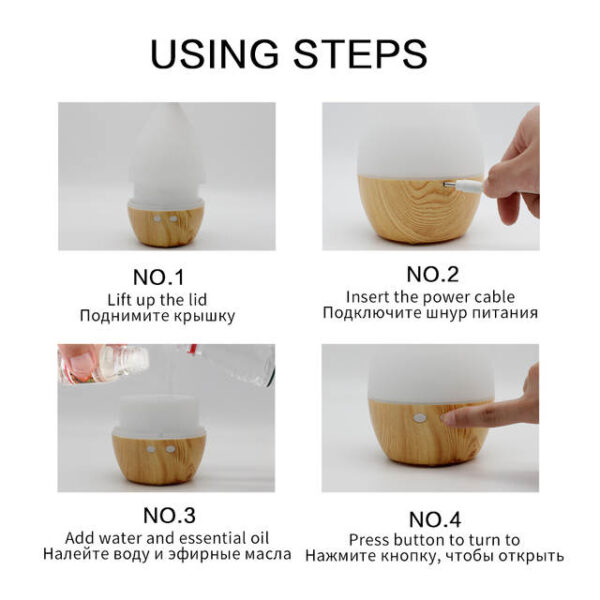 USING STEPS

NO.1
Lift up the lid
Поднимите крышку

NO.2
Insert the power cable
Подключите шнур питания

NO.3
Add water and essential oil
Налейте воду и эфирные масла

NO.4
Press button to turn to
Нажмите кнопку, чтобы открыть