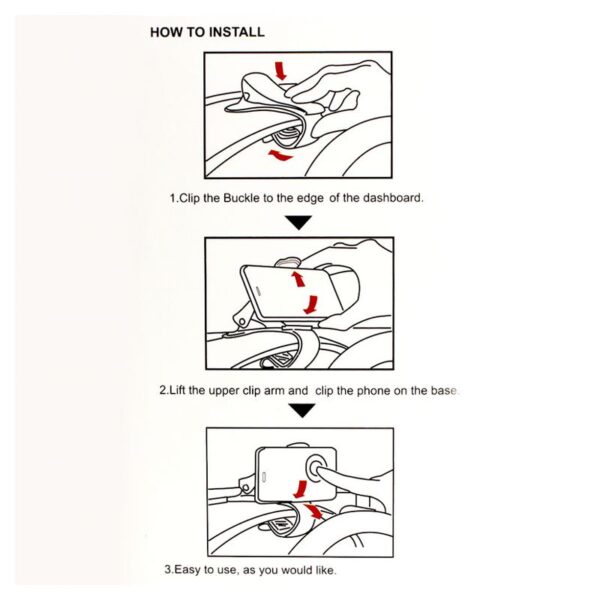 HOW TO INSTALL

1.Clip the Buckle to the edge of the dashboard.

2.Lift the upper clip arm and clip the phone on the base.

3.Easy to use, as you would like.