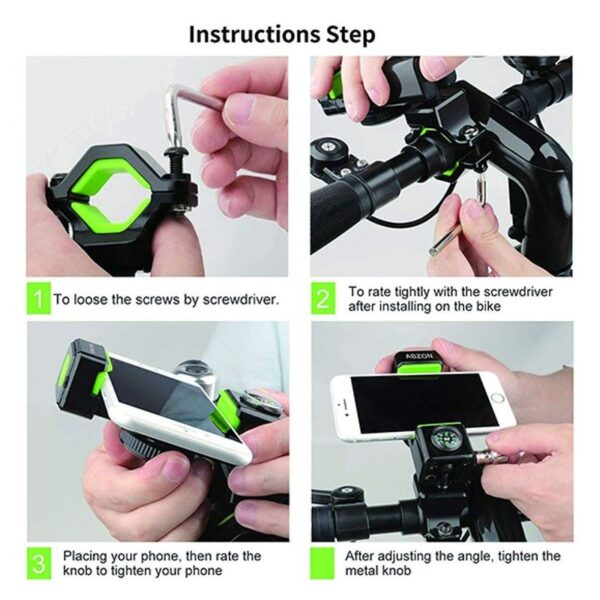 Instructions Step

1 To loose the screws by screwdriver.

2 To rate tightly with the screwdriver after installing on the bike

ABZON

3 Placing your phone, then rate the knob to tighten your phone

After adjusting the angle, tighten the metal knob