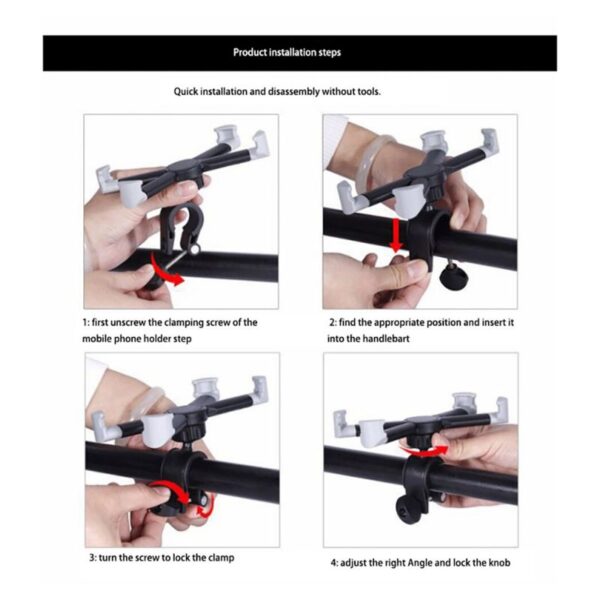 Product installation steps

Quick installation and disassembly without tools.

1: first unscrew the clamping screw of the mobile phone holder step

2: find the appropriate position and insert it into the handlebart

3: turn the screw to lock the clamp

4: adjust the right Angle and lock the knob