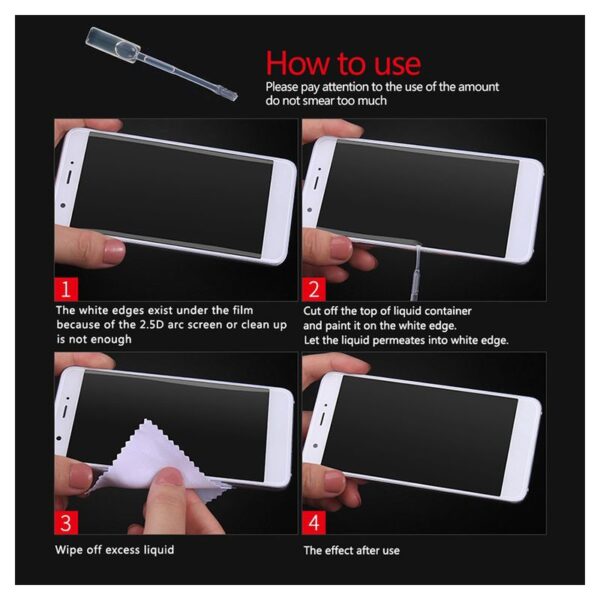 How to use
Please pay attention to the use of the amount do not smear too much

1
The white edges exist under the film because of the 2.5D arc screen or clean up is not enough

2
Cut off the top of liquid container and paint it on the white edge.
Let the liquid permeates into white edge.

3
Wipe off excess liquid

4
The effect after use