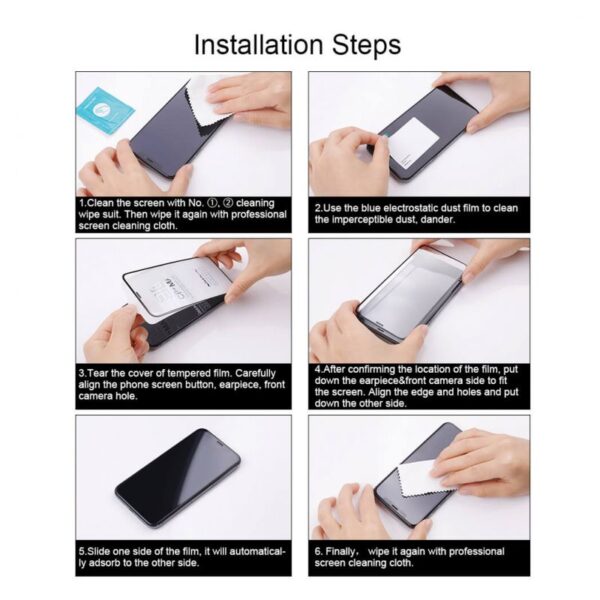 Installation Steps

1.Clean the screen with No. ①, ② cleaning wipe suit. Then wipe it again with professional screen cleaning cloth.

2.Use the blue electrostatic dust film to clean the imperceptible dust, dander.

3.Tear the cover of tempered film. Carefully align the phone screen button, earpiece, front camera hole.

4.After confirming the location of the film, put down the earpiece&front camera side to fit the screen. Align the edge and holes and put down the other side.

5.Slide one side of the film, it will automatically adsorb to the other side.

6. Finally, wipe it again with professional screen cleaning cloth.